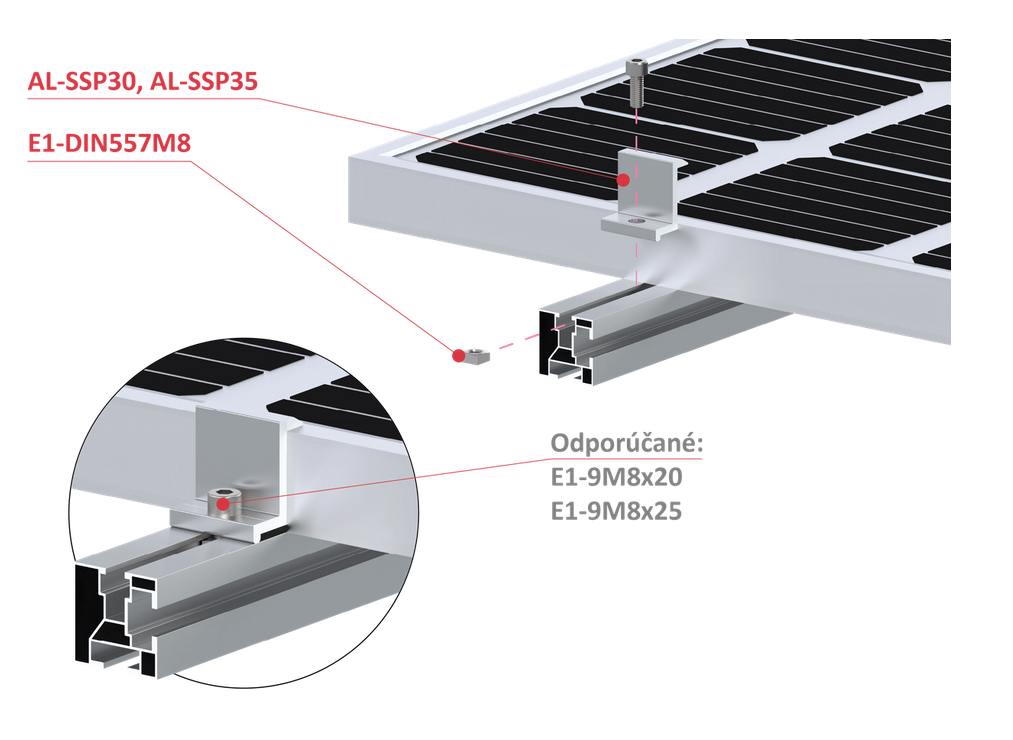 AL-SSP30, AL-SSP35

E1-DIN557M8

Odporúčané:
E1-9M8x20
E1-9M8x25